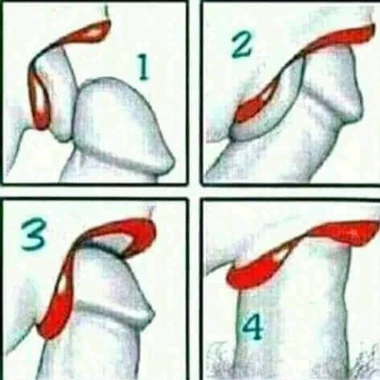 1

2

3

4